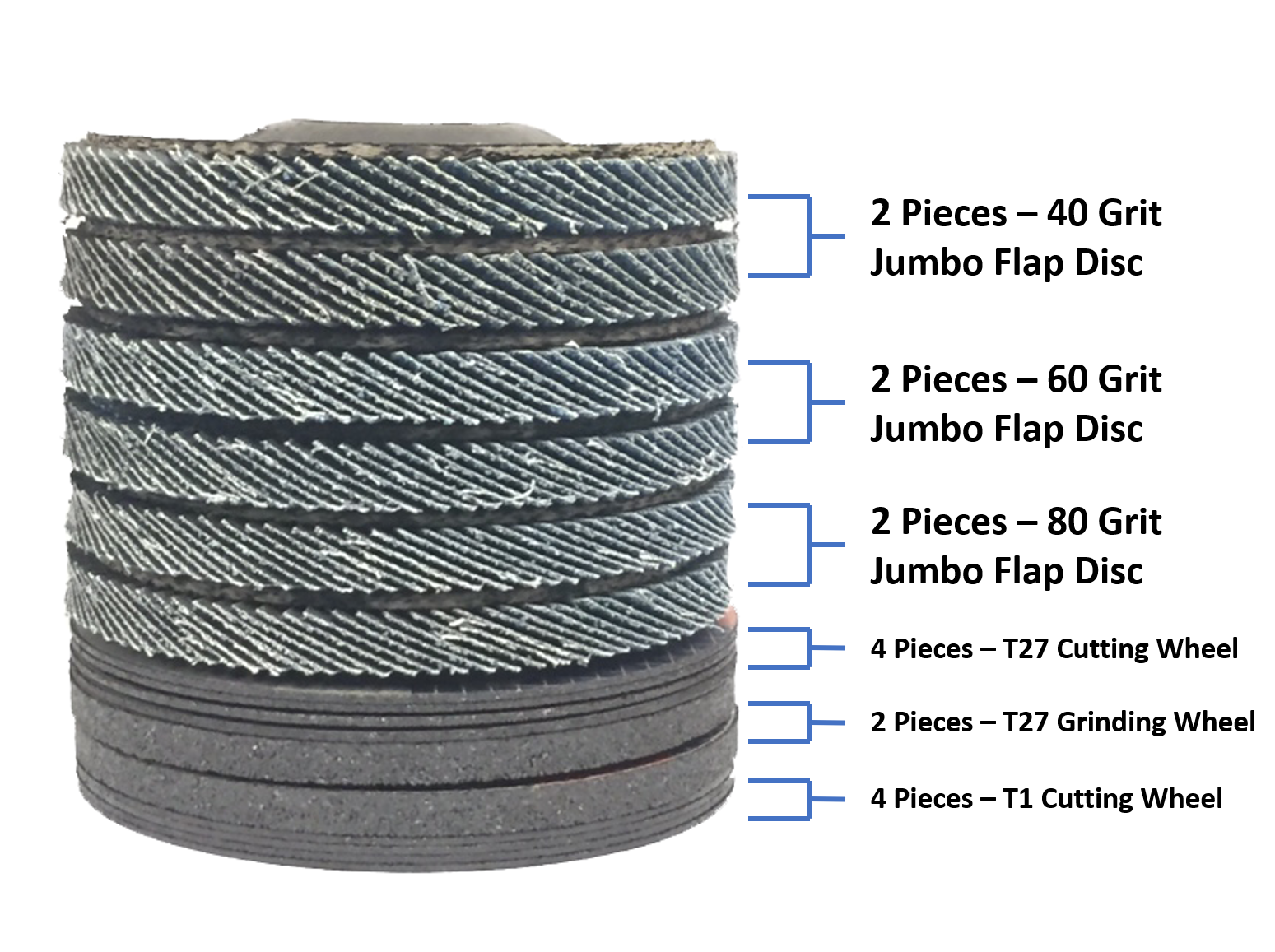 2 Pieces – 40 Grit
Jumbo Flap Disc

2 Pieces – 60 Grit
Jumbo Flap Disc

2 Pieces – 80 Grit
Jumbo Flap Disc

4 Pieces – T27 Cutting Wheel

2 Pieces – T27 Grinding Wheel

4 Pieces – T1 Cutting Wheel